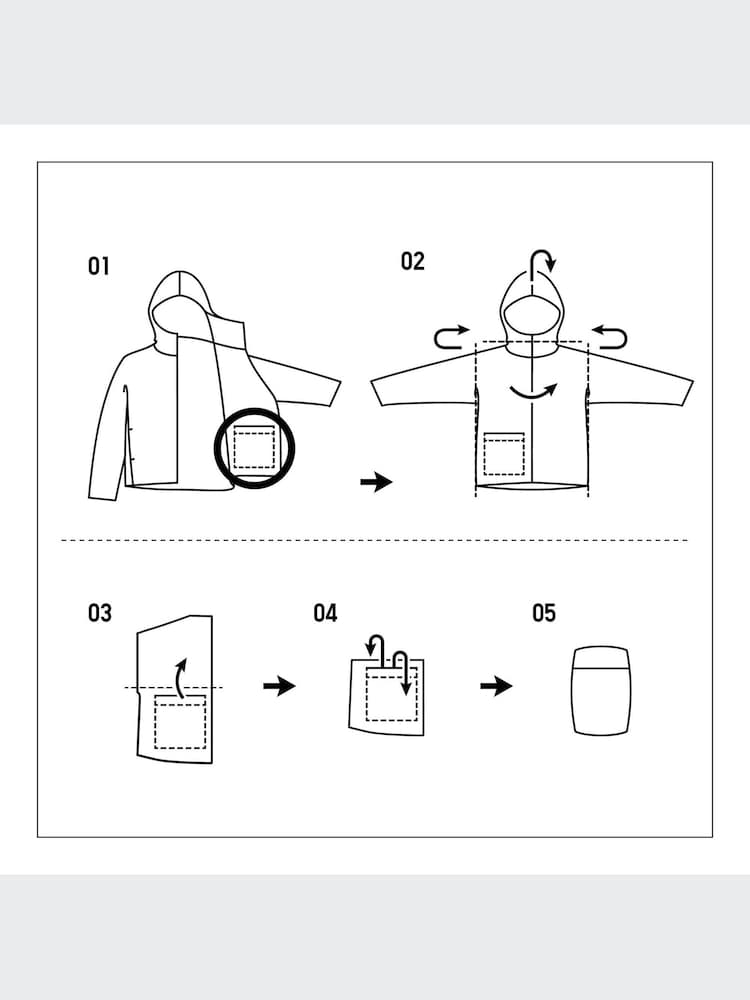 01

02

03

04

05